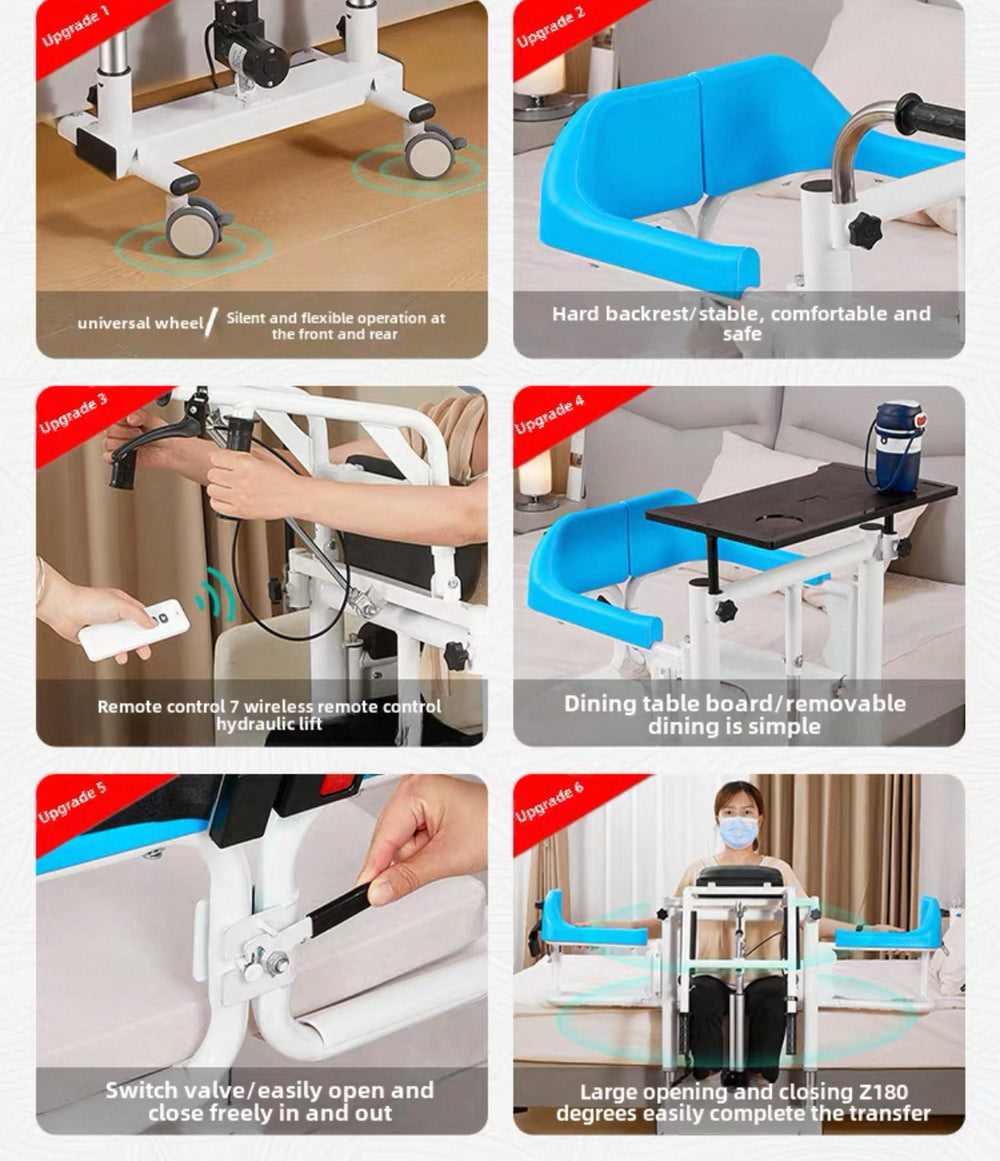 Upgrade 1

universal wheel / Silent and flexible operation at the front and rear

Upgrade 2

Hard backrest/stable, comfortable and safe

Upgrade 3

Remote control 7 wireless remote control hydraulic lift

Upgrade 4

Dining table board/removable dining is simple

Upgrade 5

Switch valve/easily open and close freely in and out

Upgrade 6

Large opening and closing Z180 degrees easily complete the transfer