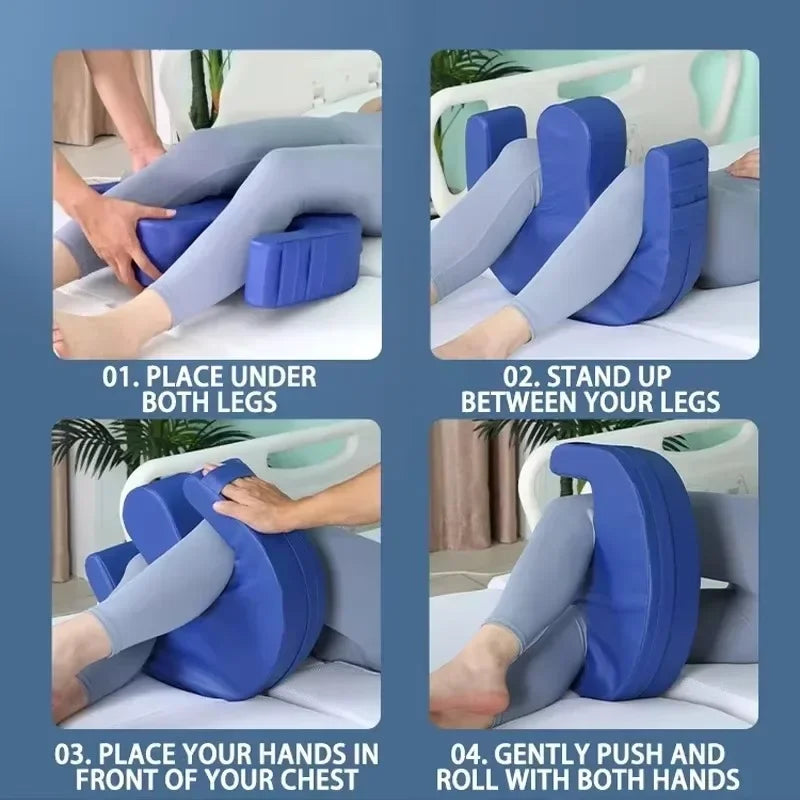 01. PLACE UNDER BOTH LEGS

02. STAND UP BETWEEN YOUR LEGS

03. PLACE YOUR HANDS IN FRONT OF YOUR CHEST

04. GENTLY PUSH AND ROLL WITH BOTH HANDS